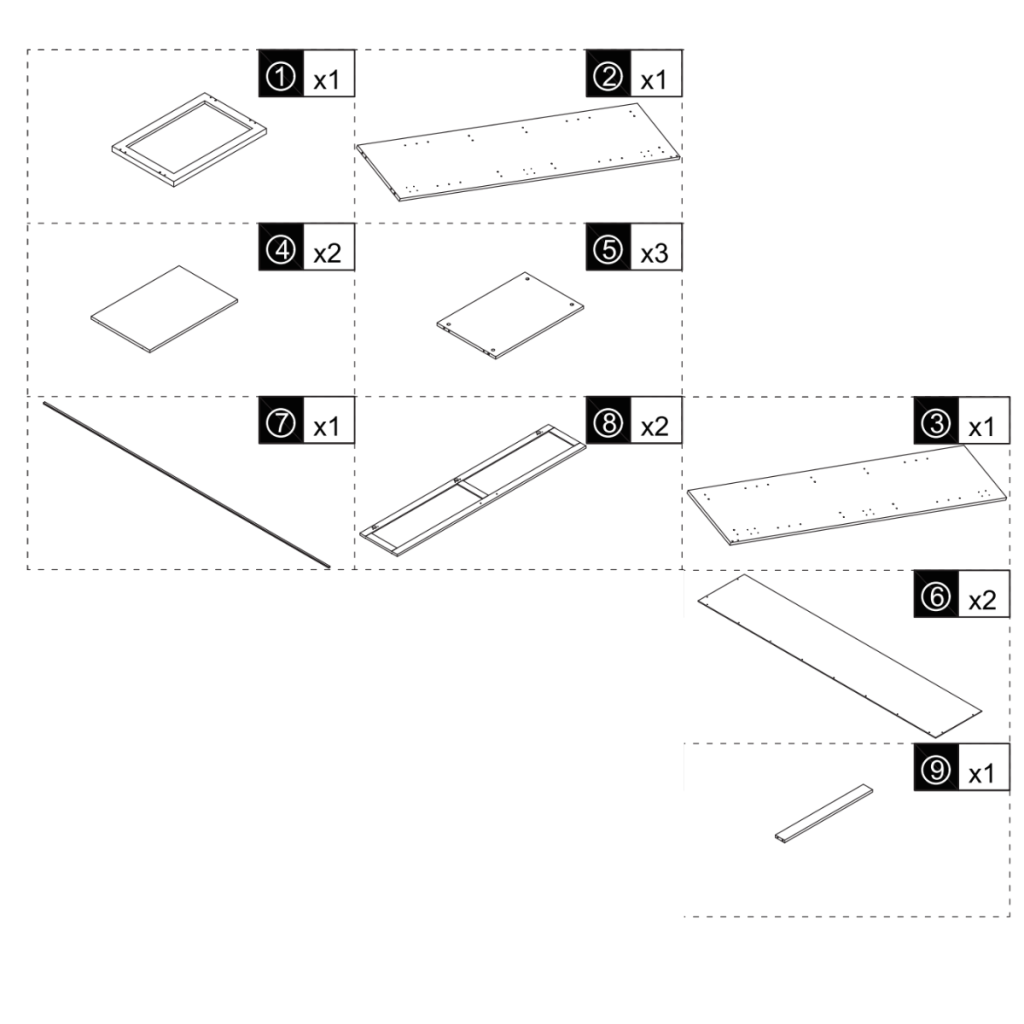 ① x1
② x1
④ x2
⑤ x3
⑦ x1
⑧ x2
③ x1
⑥ x2
⑨ x1