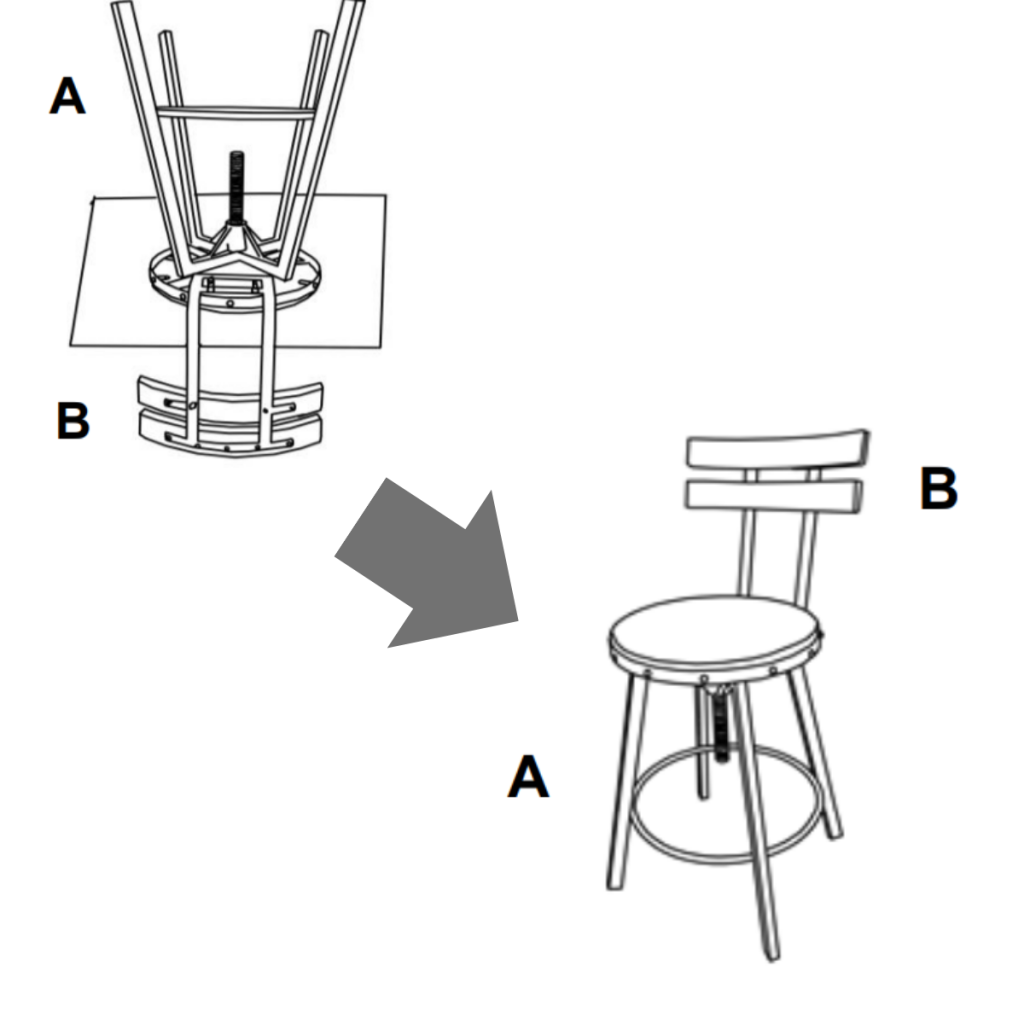 A

B

B

A