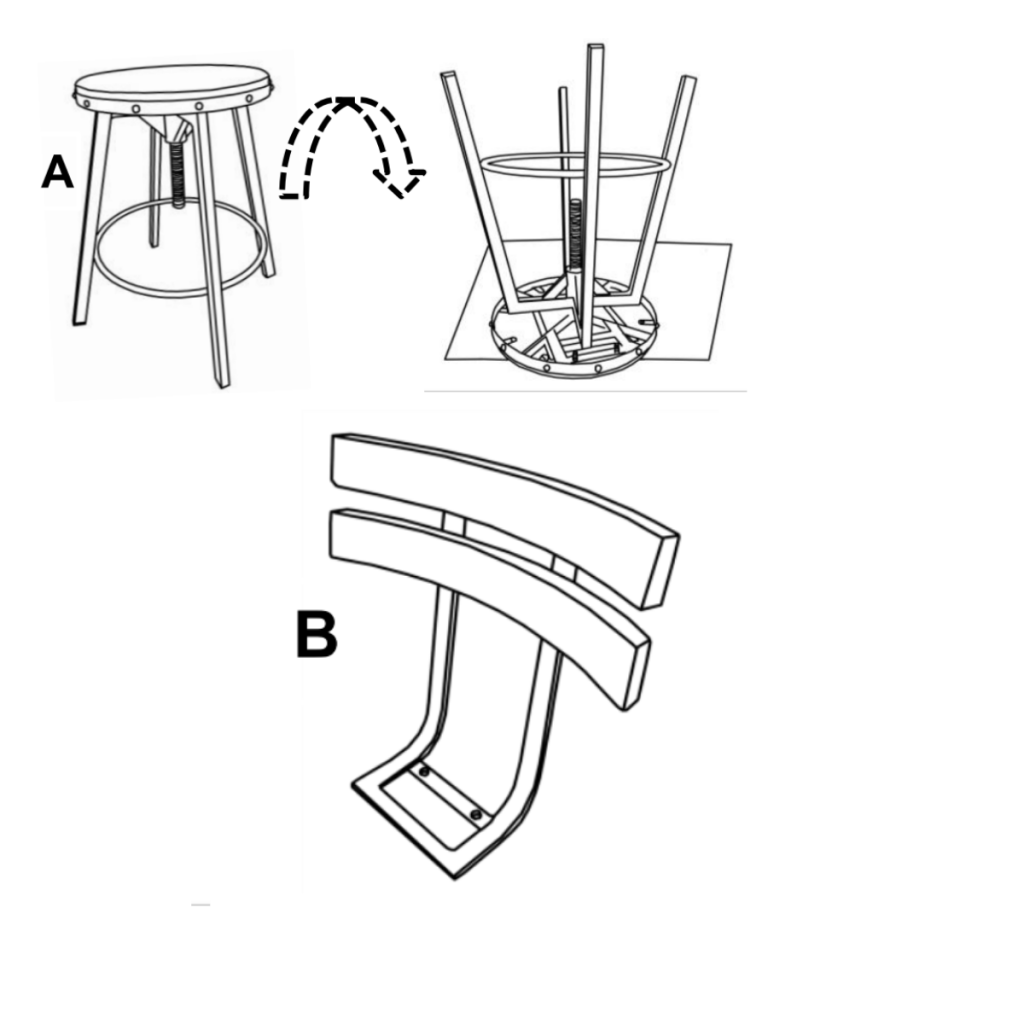 A

B