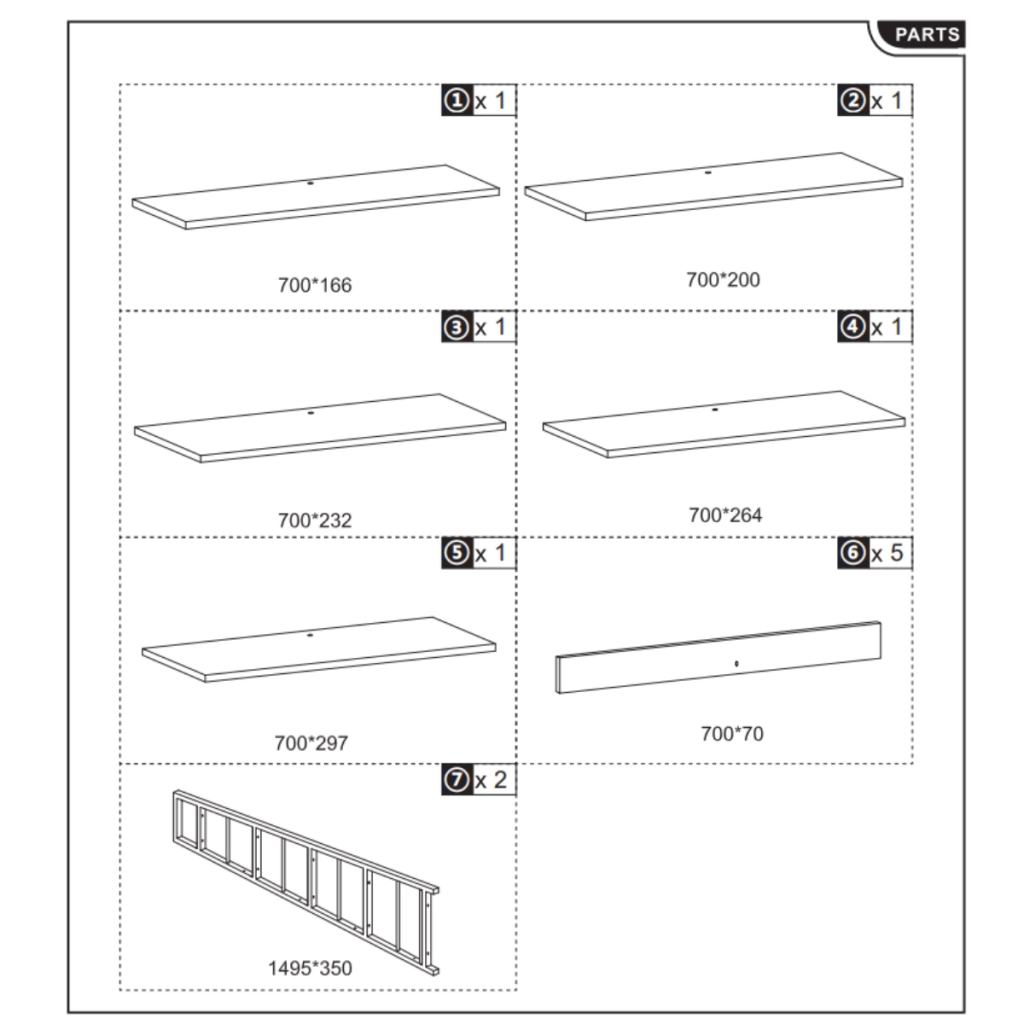 PARTS

① x 1

700*166

② x 1

700*200

③ x 1

700*232

④ x 1

700*264

⑤ x 1

700*297

⑥ x 5

700*70

⑦ x 2

1495*350