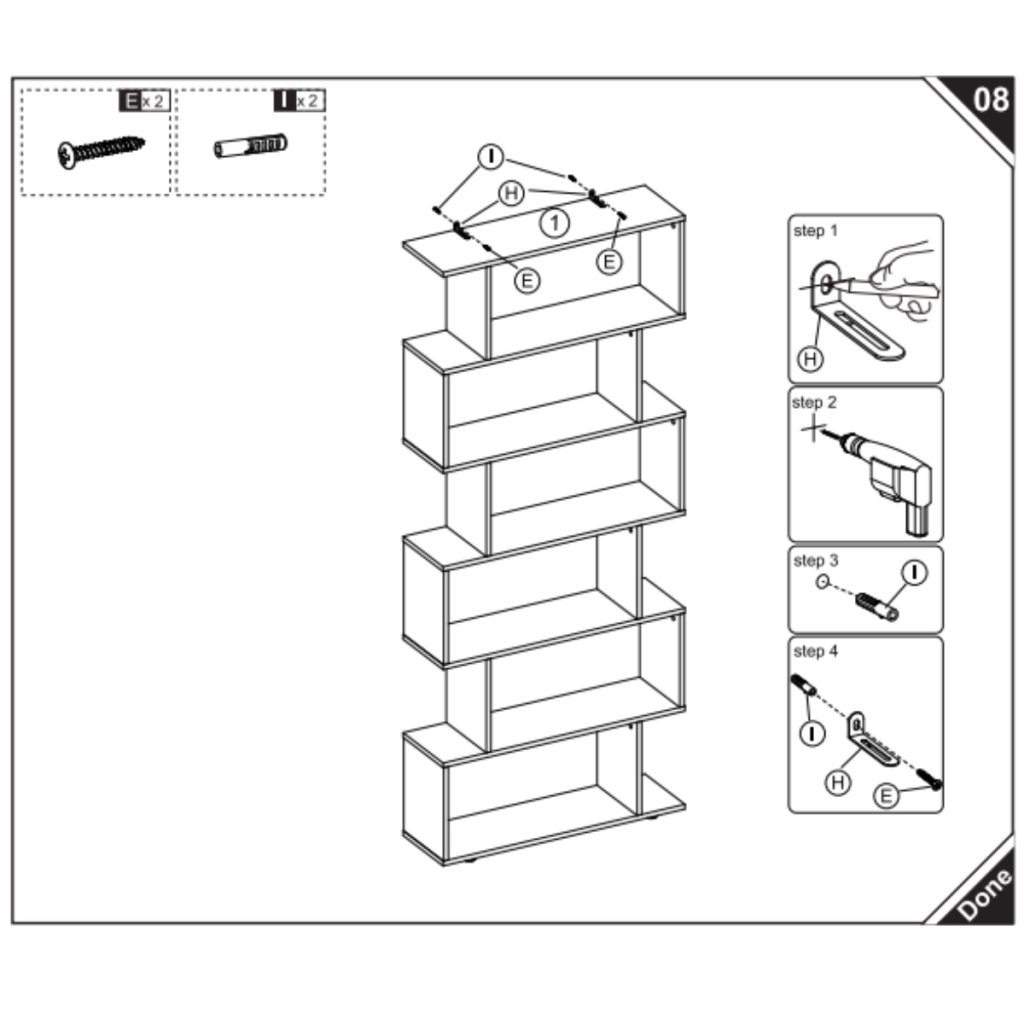 E x 2

I x 2

08

I

H

1

E

E

step 1

H

step 2

step 3

I

step 4

I

H

E

Done