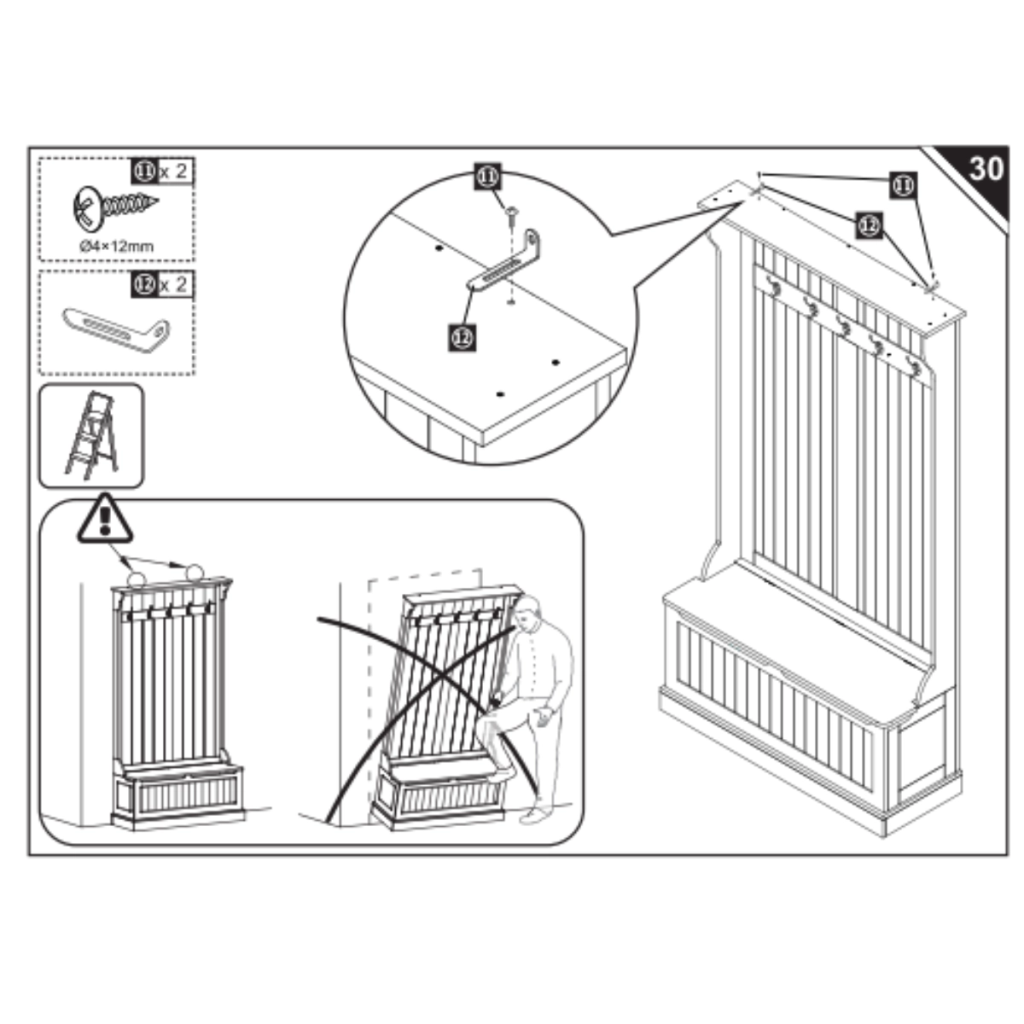 30

11 x 2

Ø4×12mm

12 x 2

11

12

11

12