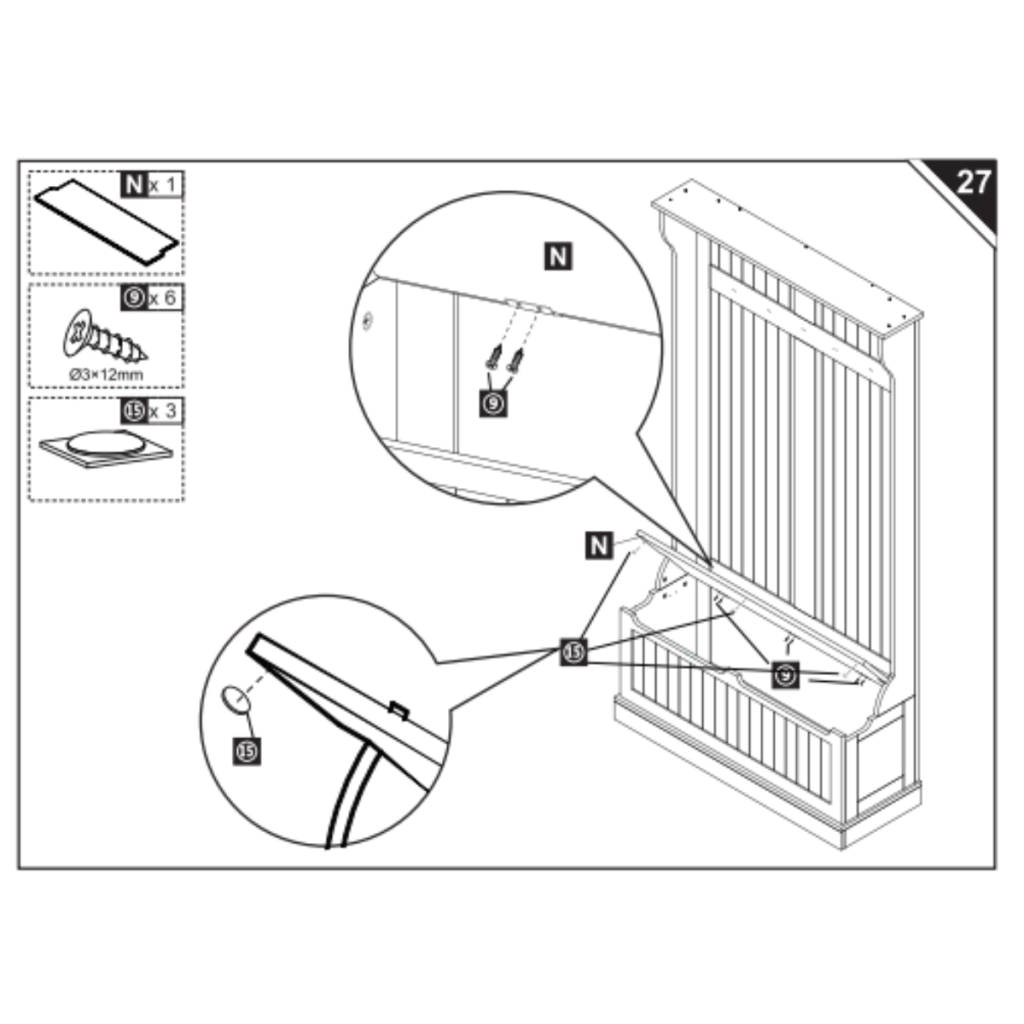 27

N x 1

9 x 6

Ø3×12mm

15 x 3

N

9

N

15

9

15