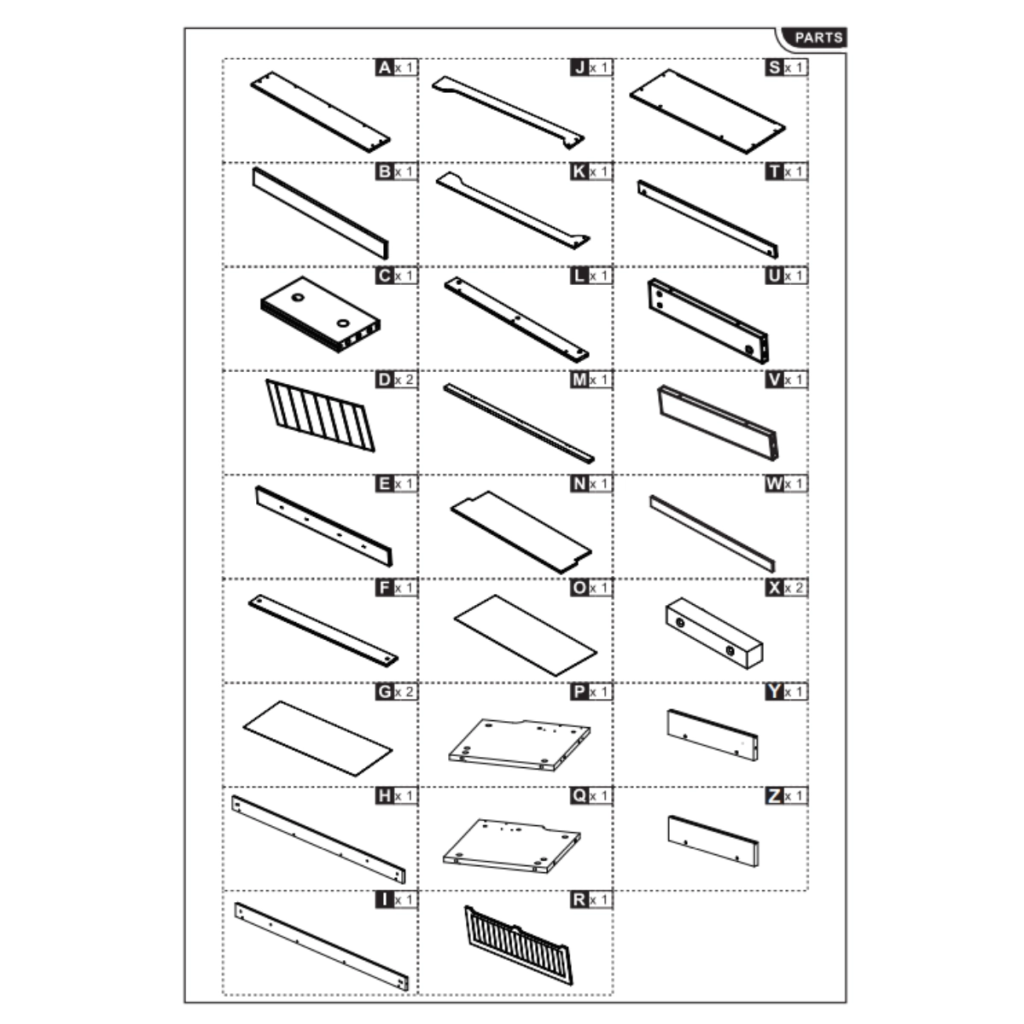 PARTS

A x 1
B x 1
C x 1
D x 2
E x 1
F x 1
G x 2
H x 1
I x 1

J x 1
K x 1
L x 1
M x 1
N x 1
O x 1
P x 1
Q x 1
R x 1

S x 1
T x 1
U x 1
V x 1
W x 1
X x 2
Y x 1
Z x 1