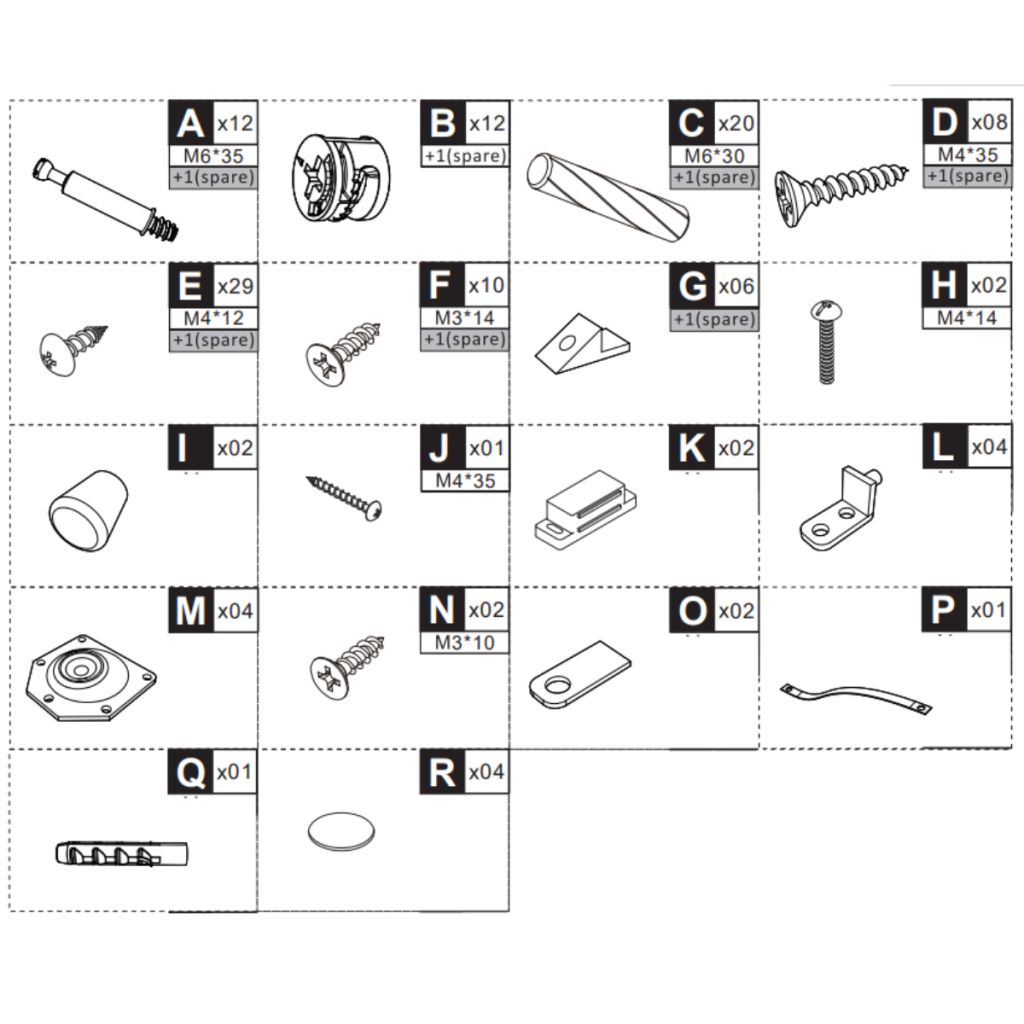 A x12
M6*35
+1(spare)

B x12
+1(spare)

C x20
M6*30
+1(spare)

D x08
M4*35
+1(spare)

E x29
M4*12
+1(spare)

F x10
M3*14
+1(spare)

G x06
+1(spare)

H x02
M4*14

I x02

J x01
M4*35

K x02

L x04

M x04

N x02
M3*10

O x02

P x01

Q x01

R x04