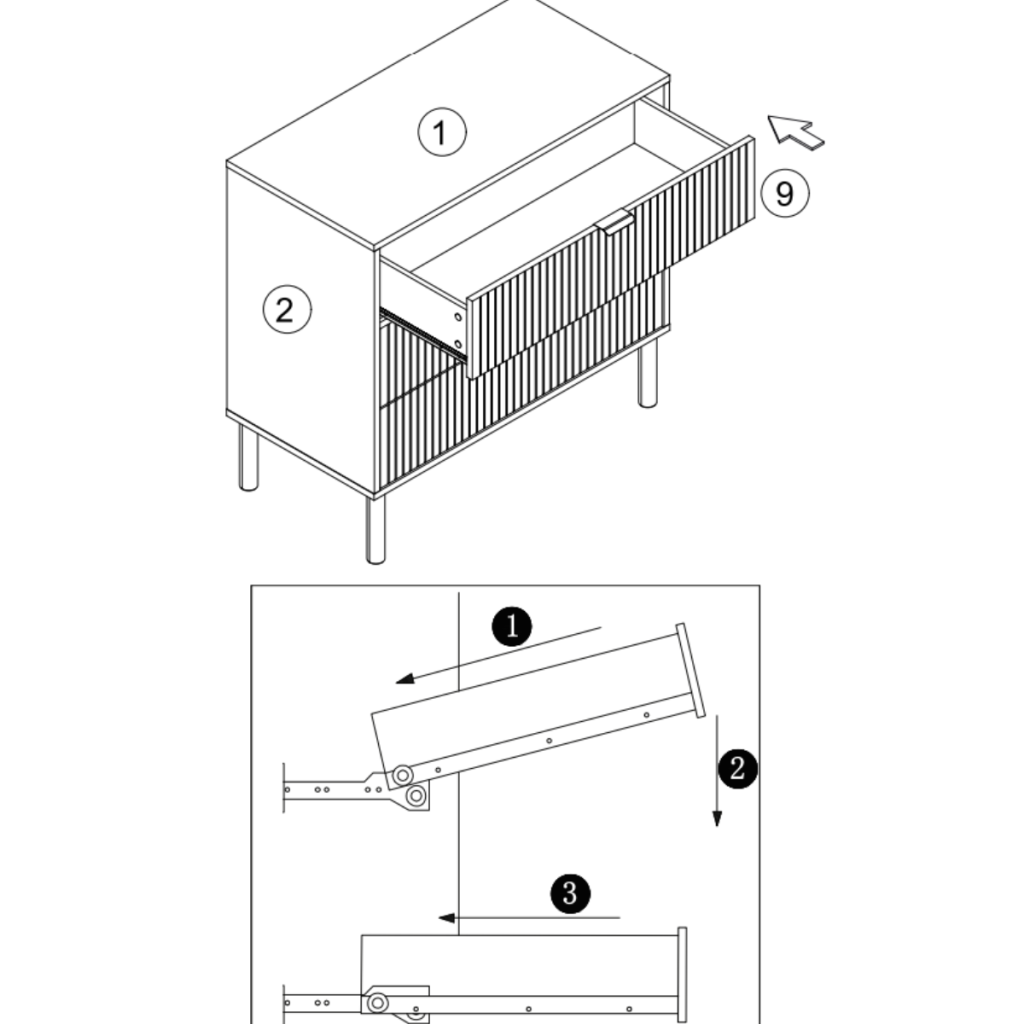 1
9
2
1
2
3