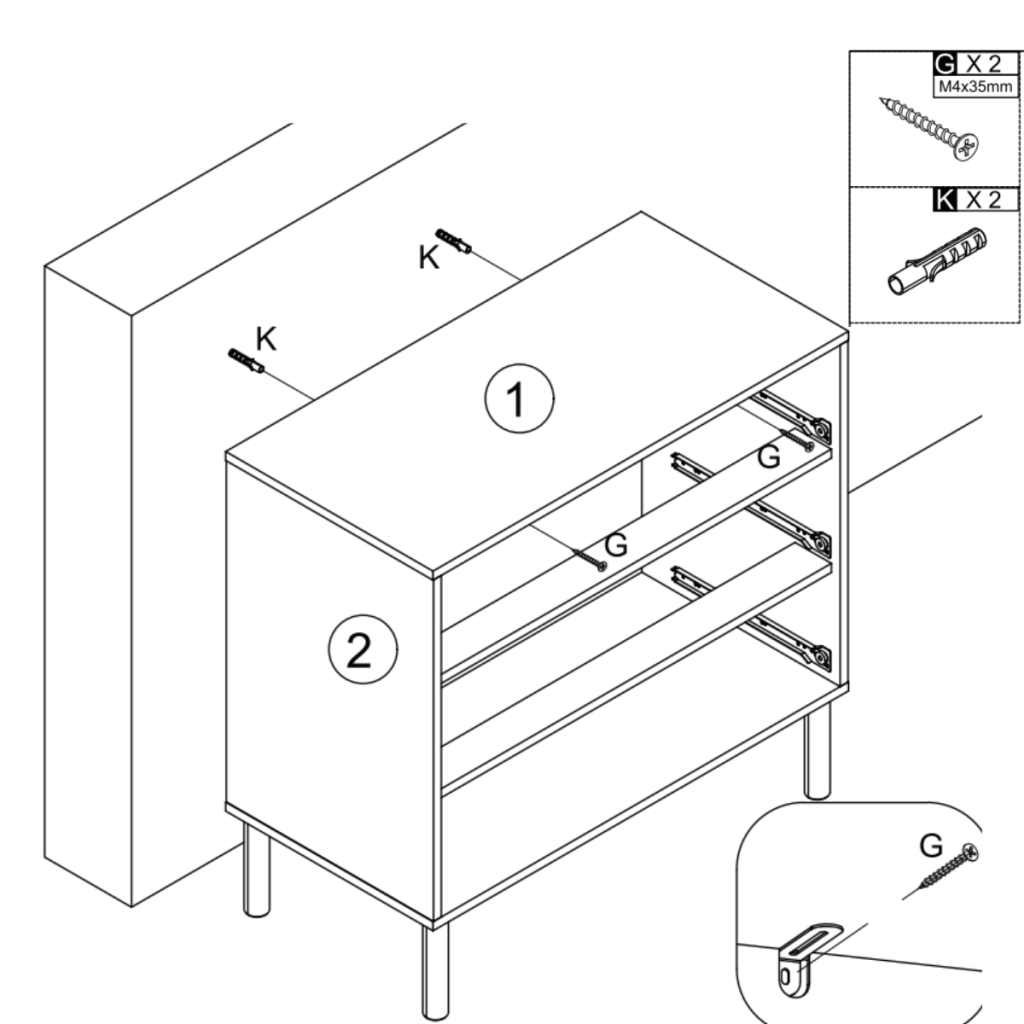 G X 2
M4x35mm

K X 2

K

K

1

G

G

2

G