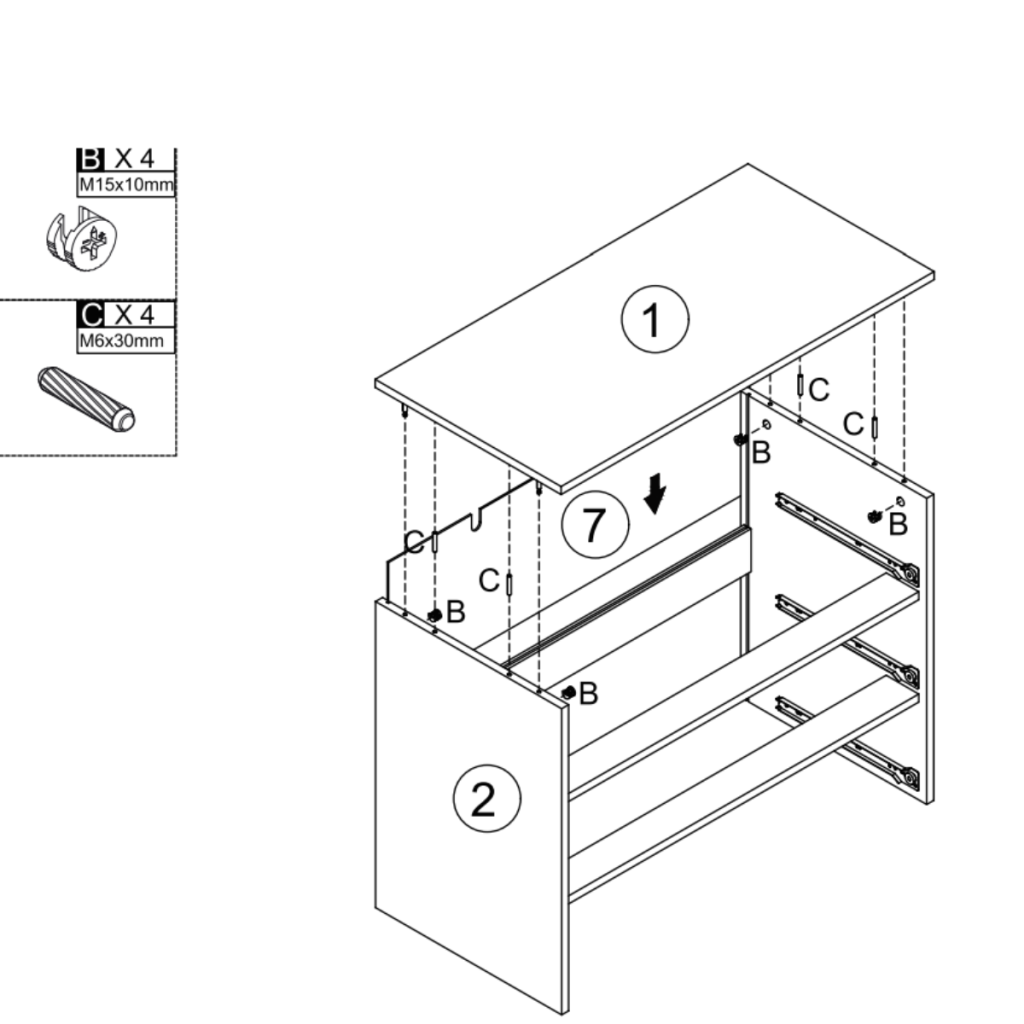 B X 4
M15x10mm

C X 4
M6x30mm

1

C
C
B
B
7
C
C
B
B

2