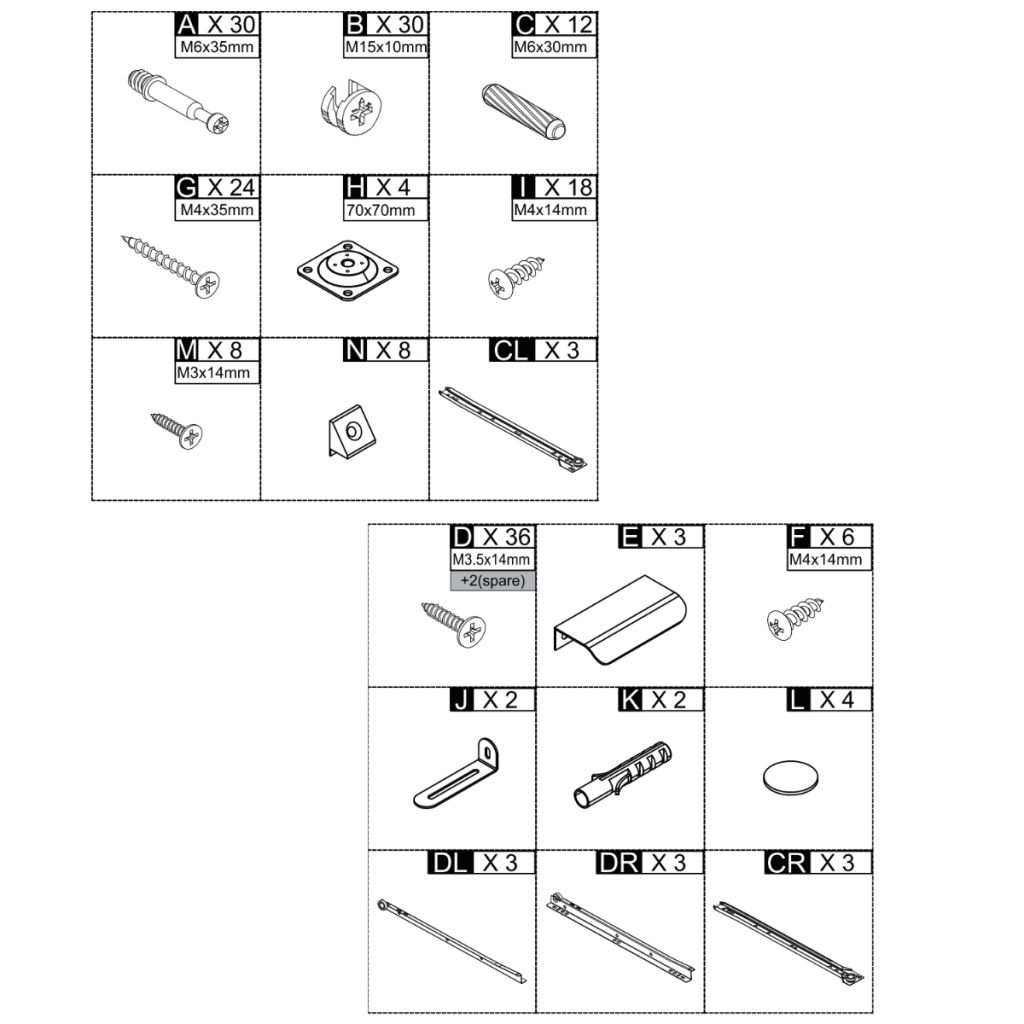 A X 30
M6x35mm

B X 30
M15x10mm

C X 12
M6x30mm

G X 24
M4x35mm

H X 4
70x70mm

I X 18
M4x14mm

M X 8
M3x14mm

N X 8

CL X 3

D X 36
M3.5x14mm
+2(spare)

E X 3

F X 6
M4x14mm

J X 2

K X 2

L X 4

DL X 3

DR X 3

CR X 3