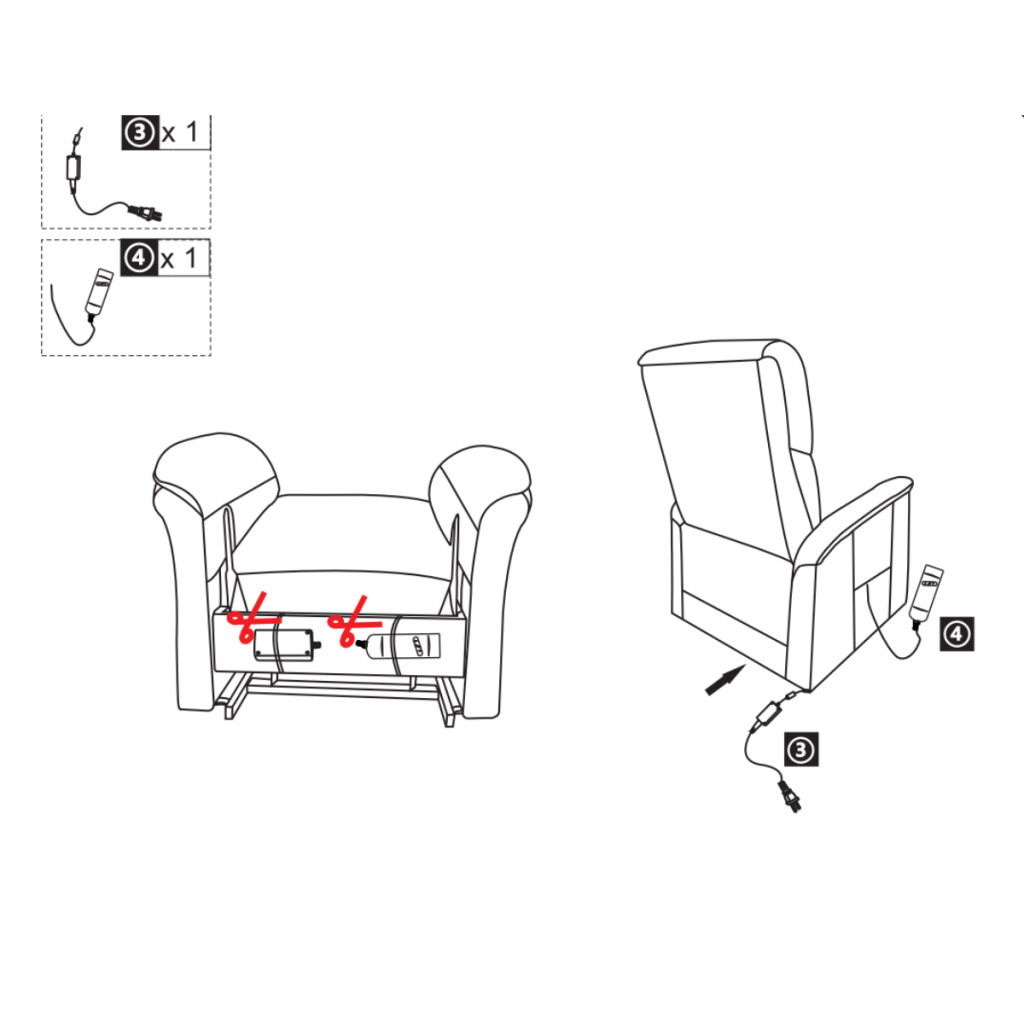 3 x 1

4 x 1

4

3