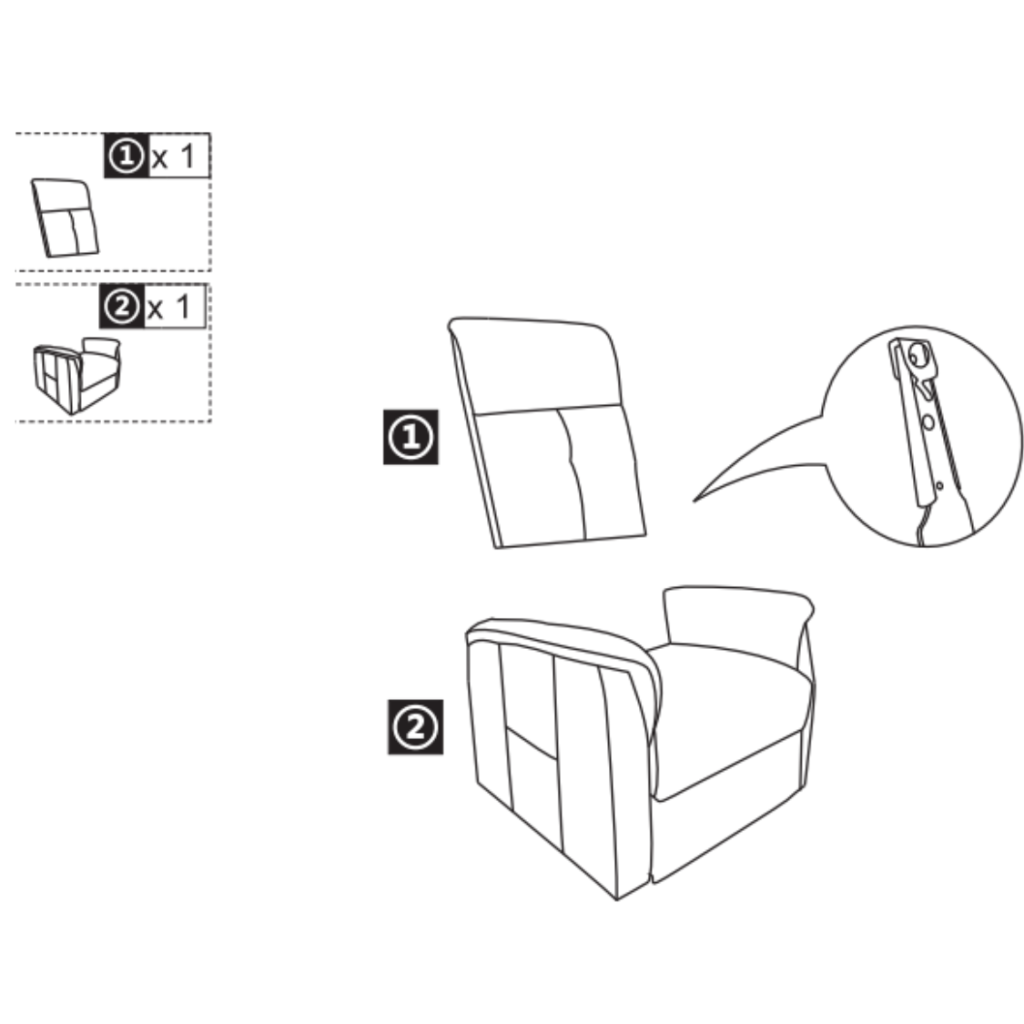 ① x 1

② x 1

①

②