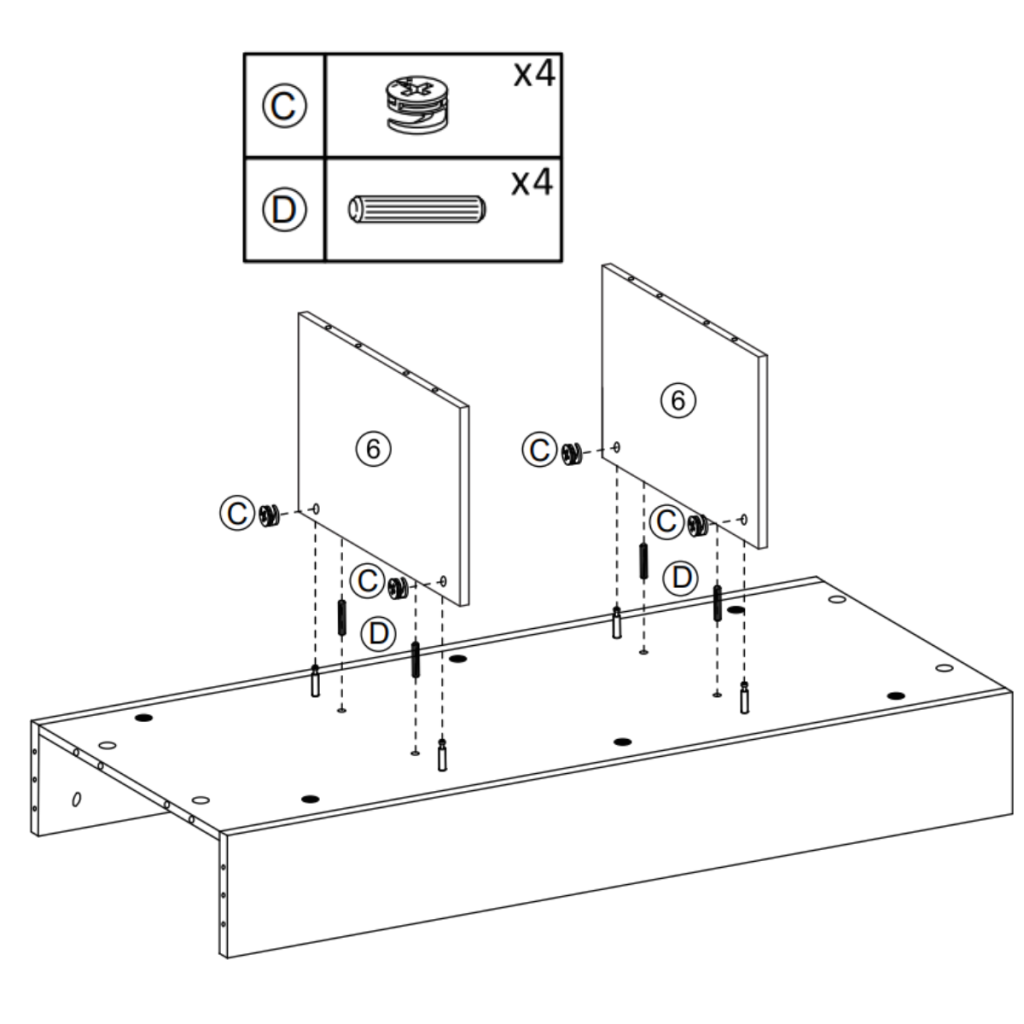 | C | x4 |
|---|---|
| D | x4 |

6

6

C

C

C

C

D

D