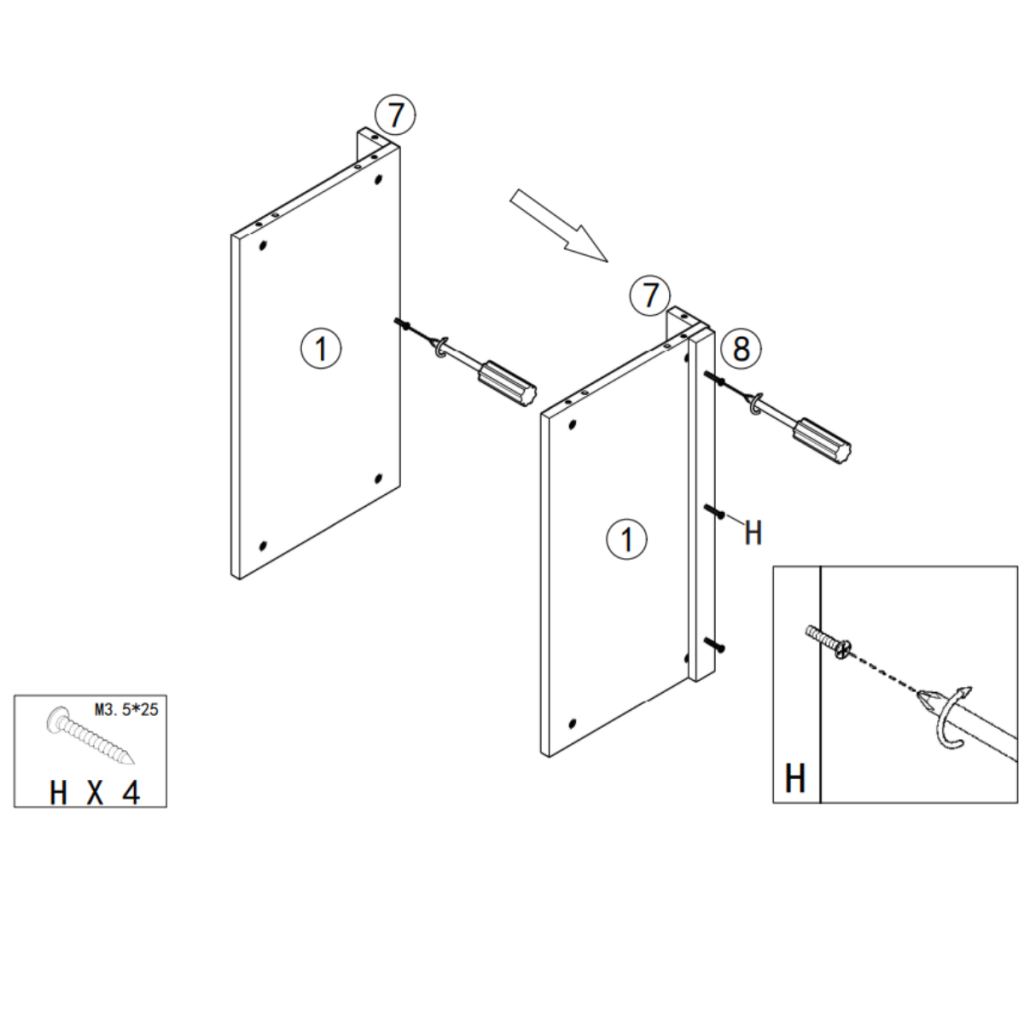 7

1

7

8

1

H

M3.5*25

H X 4

H