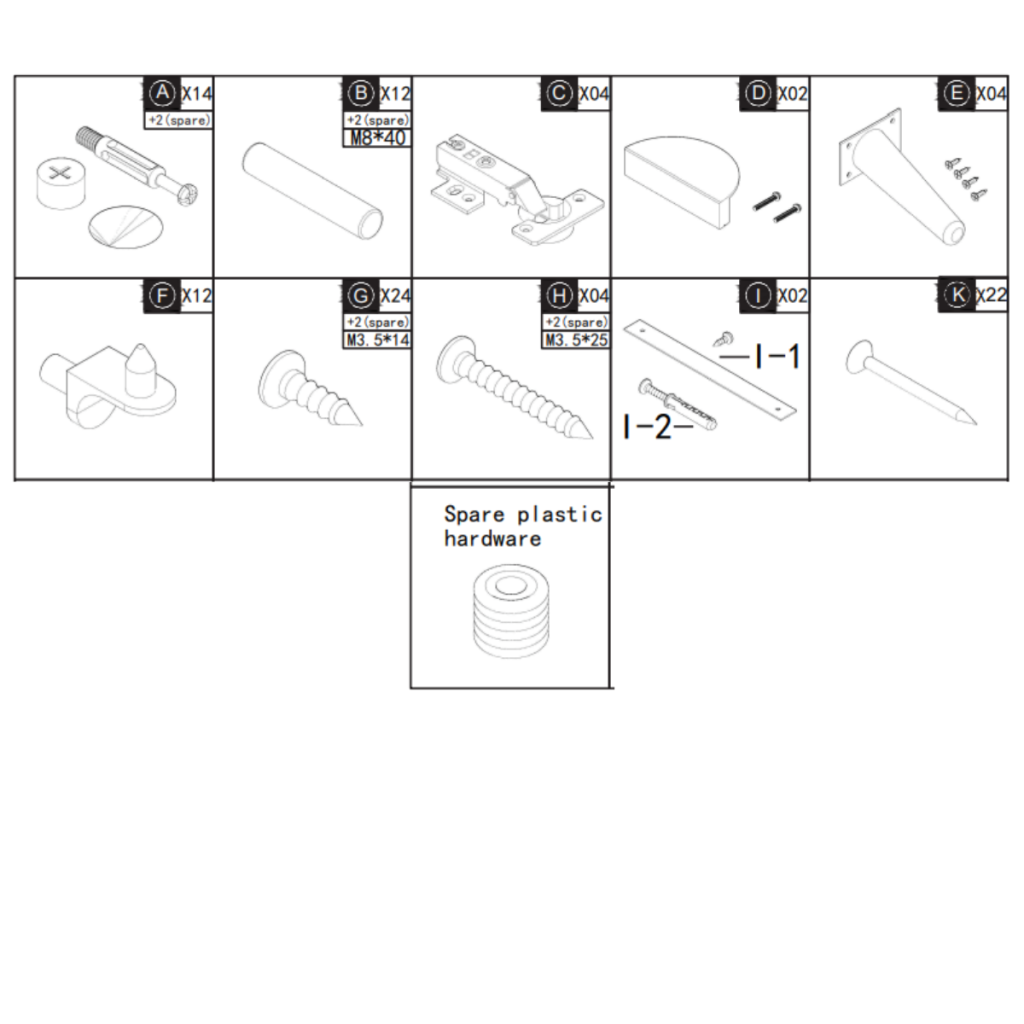 A X14
+2(spare)

B X12
+2(spare)
M8*40

C X04

D X02

E X04

F X12

G X24
+2(spare)
M3.5*14

H X04
+2(spare)
M3.5*25

I X02
I-1
I-2

K X22

Spare plastic hardware