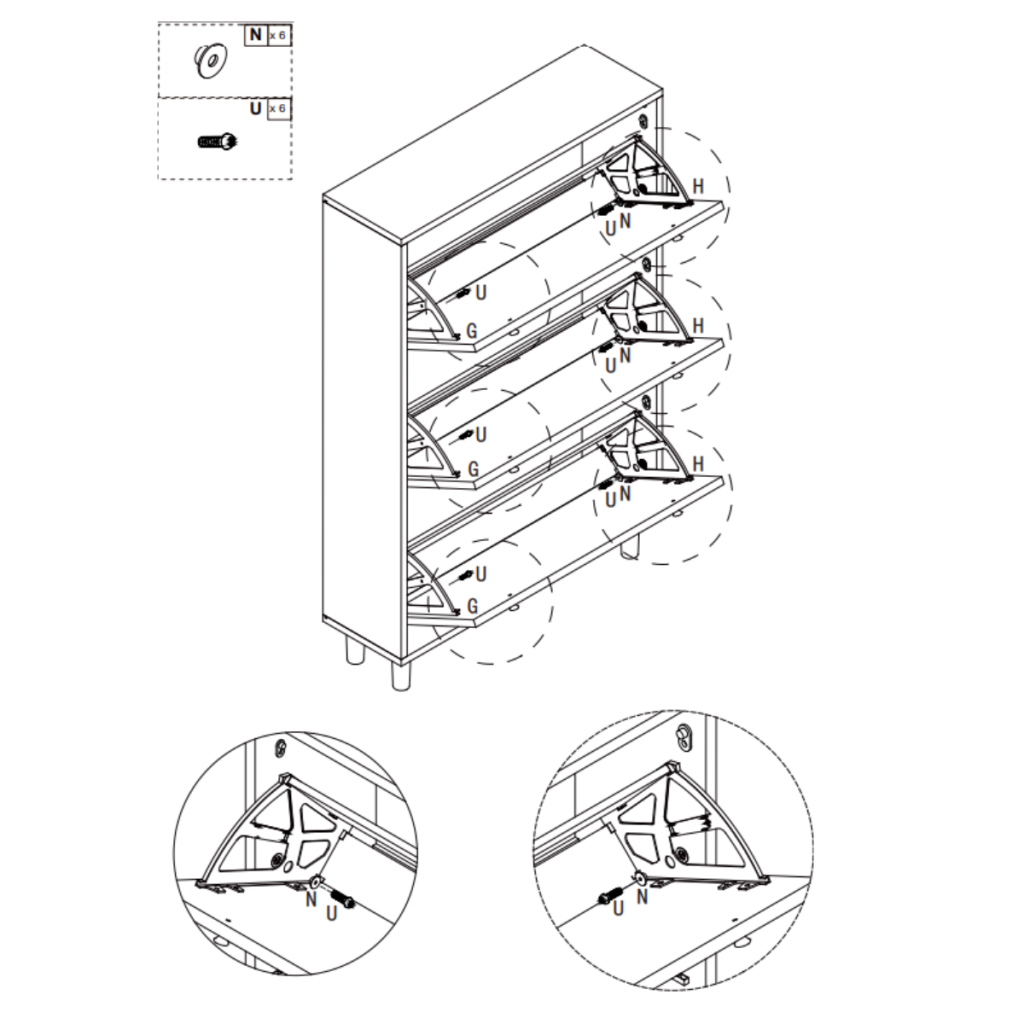 N x 6
U x 6
H
U N
U
G
H
U N
U
G
H
U N
U
G
N U
U N