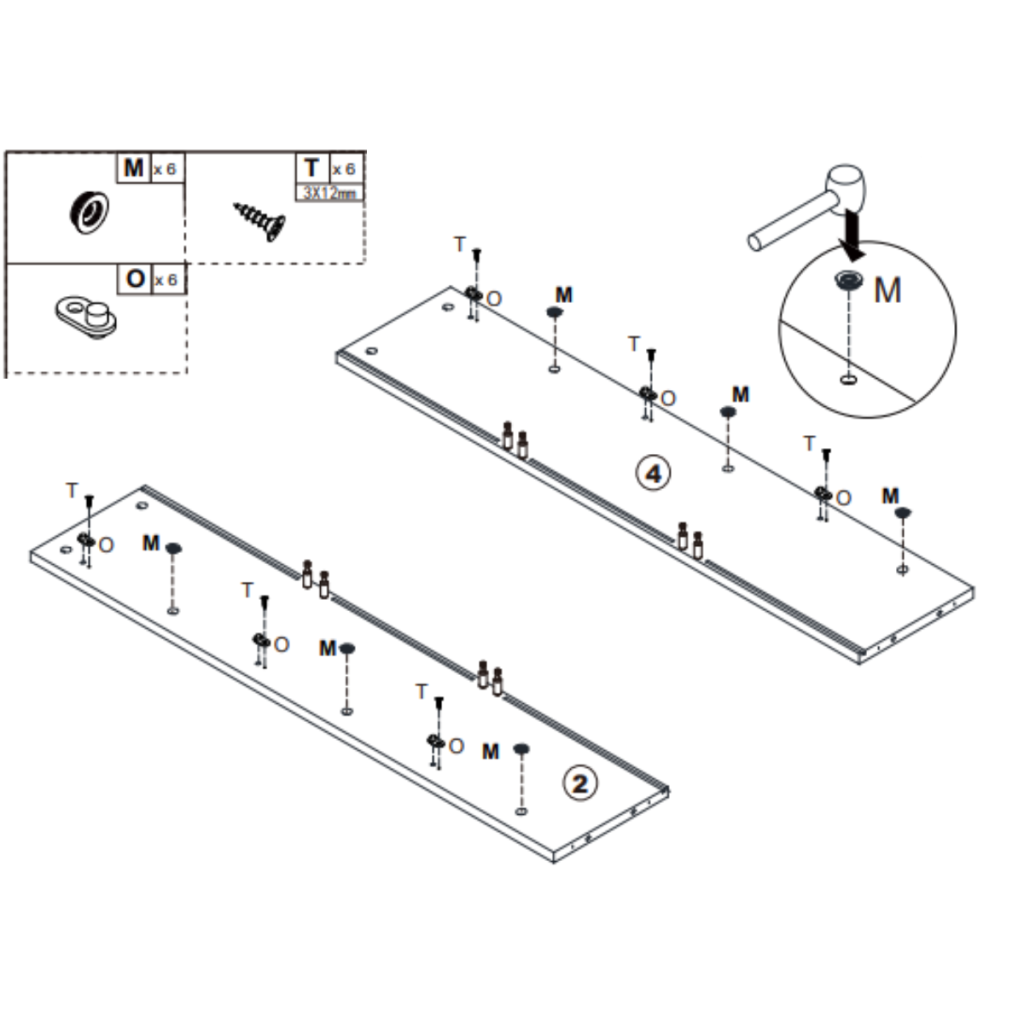 M x 6

T x 6
3X12mm

O x 6

M

T
O
M
T
O
M
T
O
M
4

T
O
M
T
O
M
T
O
M
2