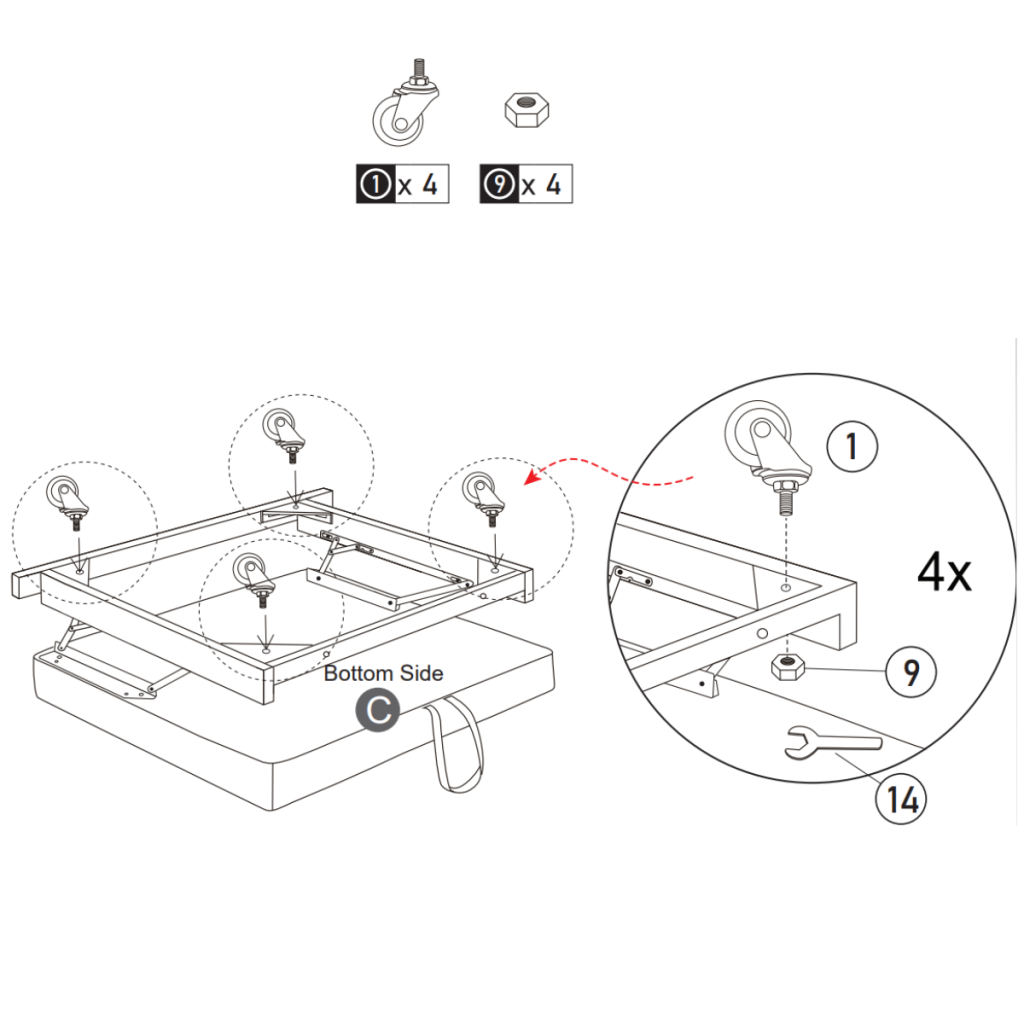 1 x 4
9 x 4

Bottom Side
C

1
4x
9
14