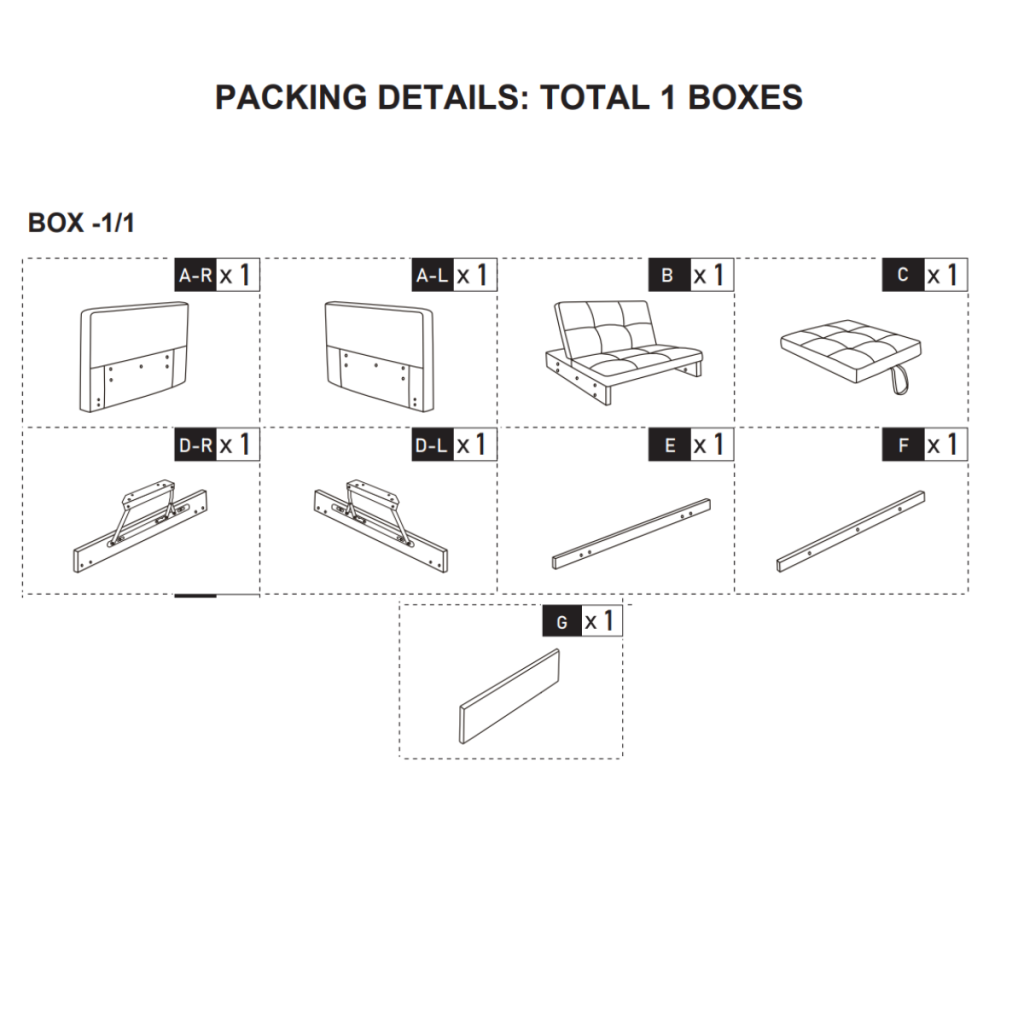 PACKING DETAILS: TOTAL 1 BOXES

BOX -1/1

A-R x 1

A-L x 1

B x 1

C x 1

D-R x 1

D-L x 1

E x 1

F x 1

G x 1