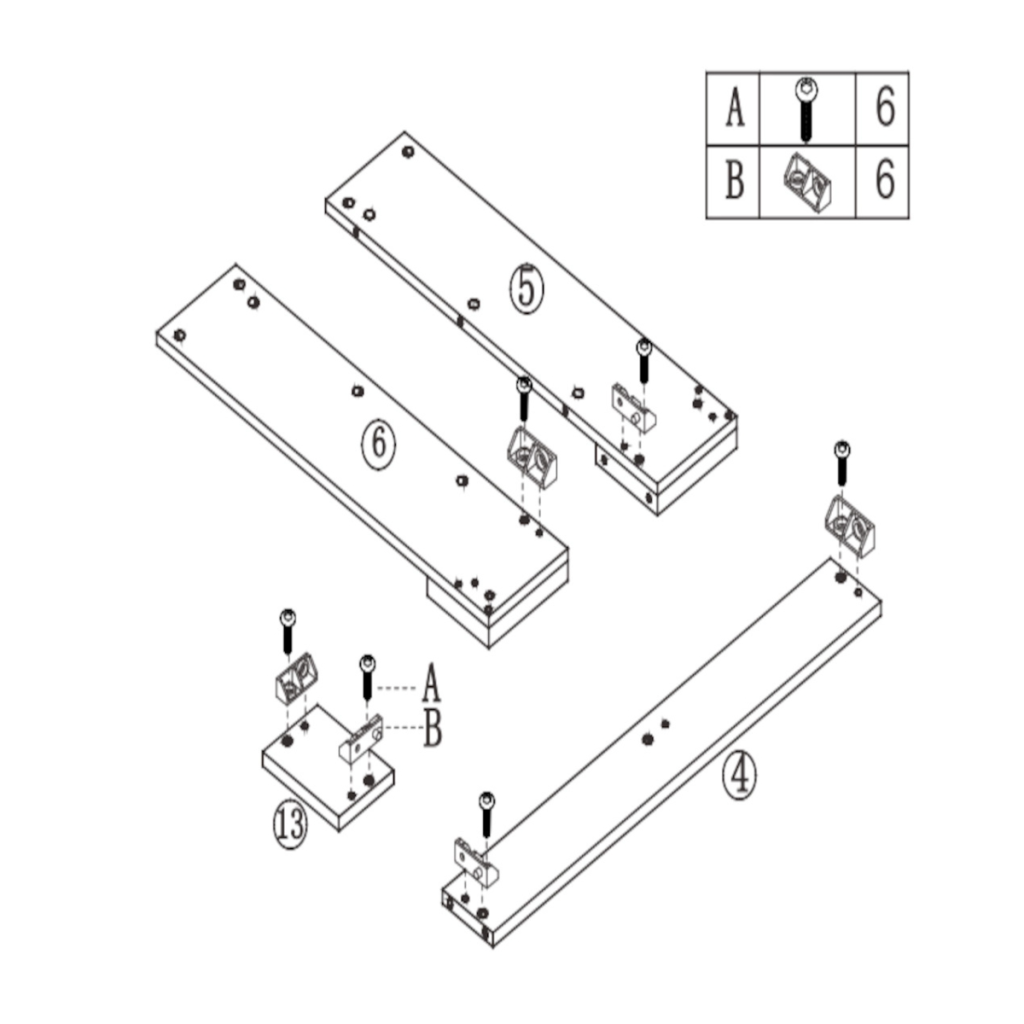 | A | | 6 |
|---|---|---|
| B | | 6 |

5

6

A

B

13

4