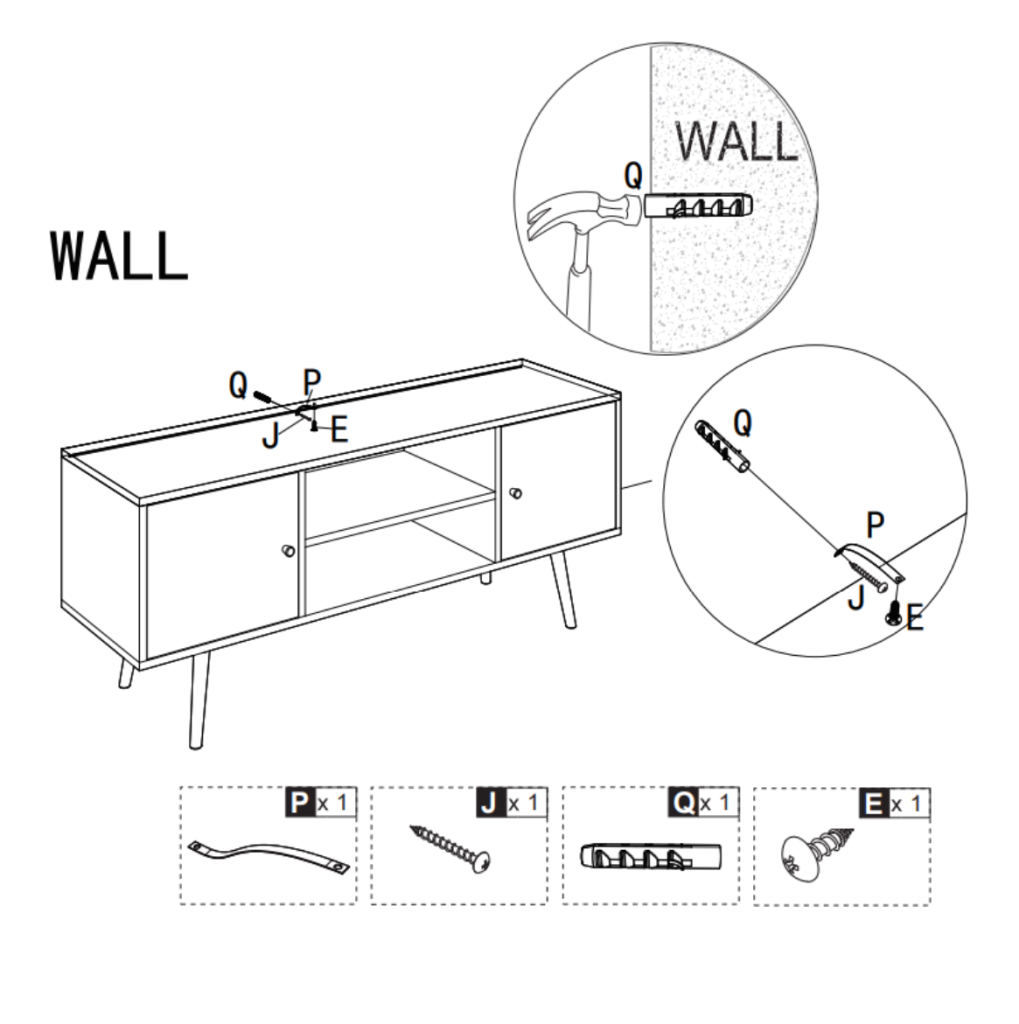 WALL

Q

WALL

Q P J E

Q

P

J E

P x 1

J x 1

Q x 1

E x 1